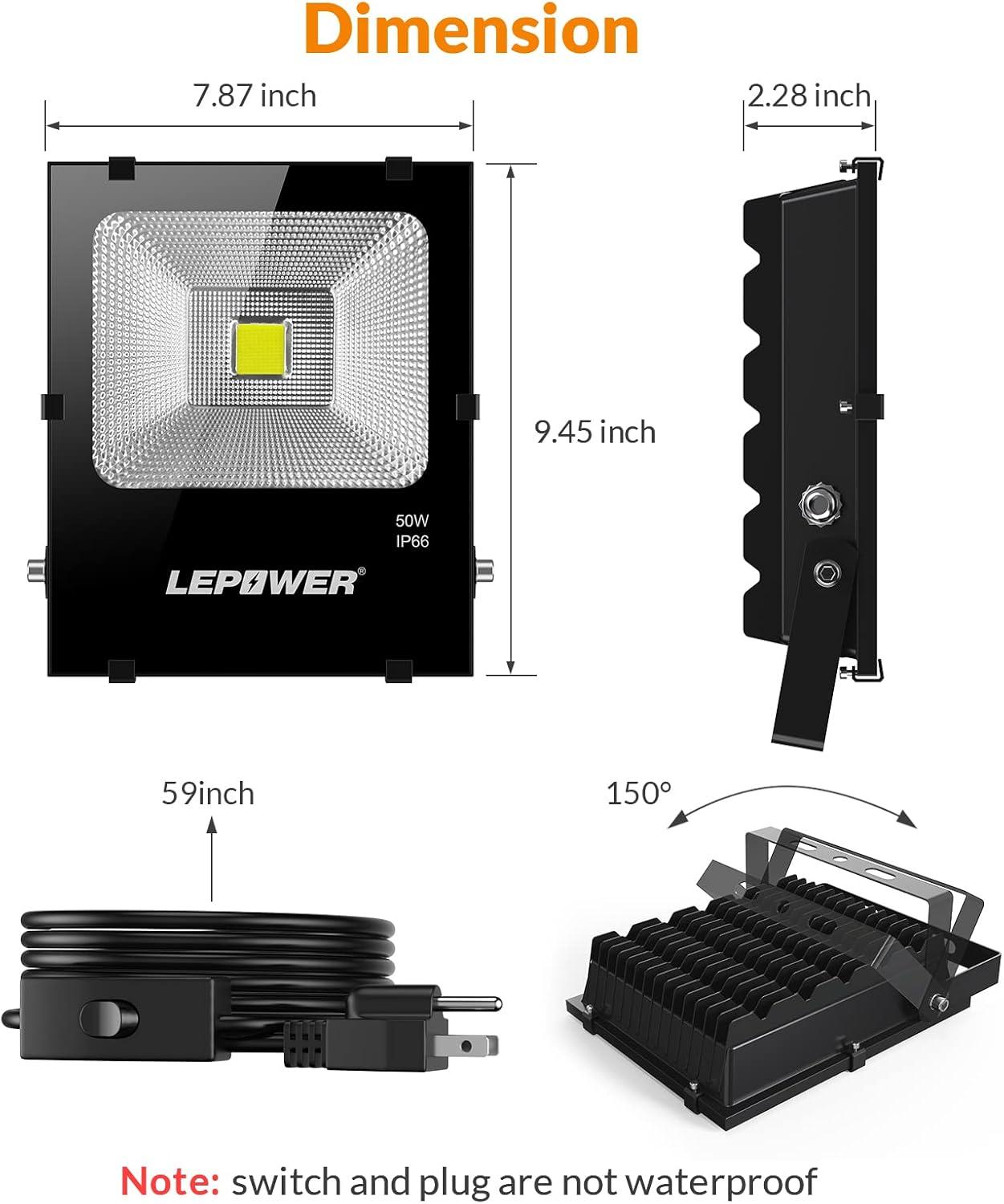 Dimension

7.87 inch

2.28 inch

9.45 inch

50W
IP66

LEPOWER®

59inch

150°

Note: switch and plug are not waterproof