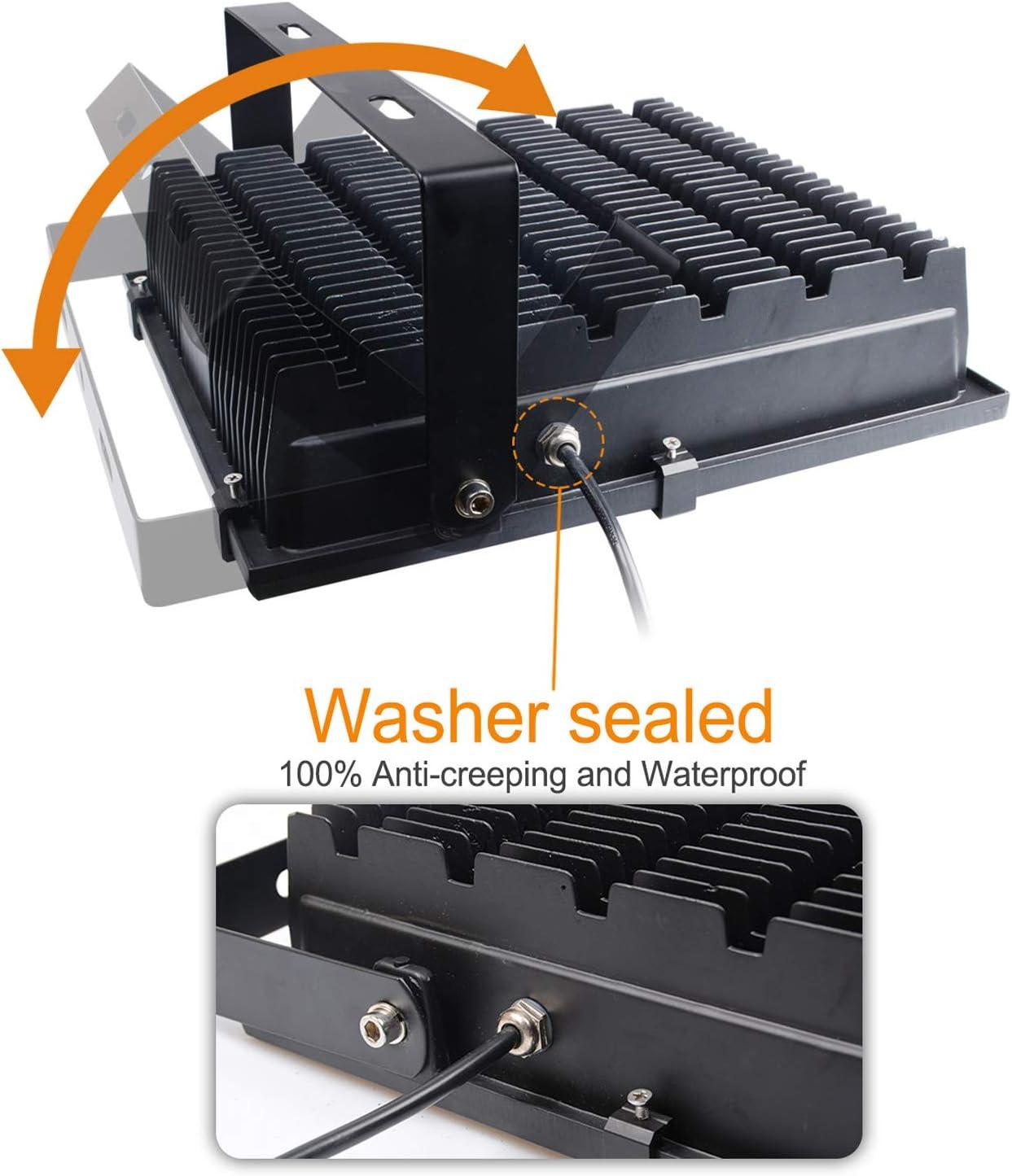 Washer sealed
100% Anti-creeping and Waterproof